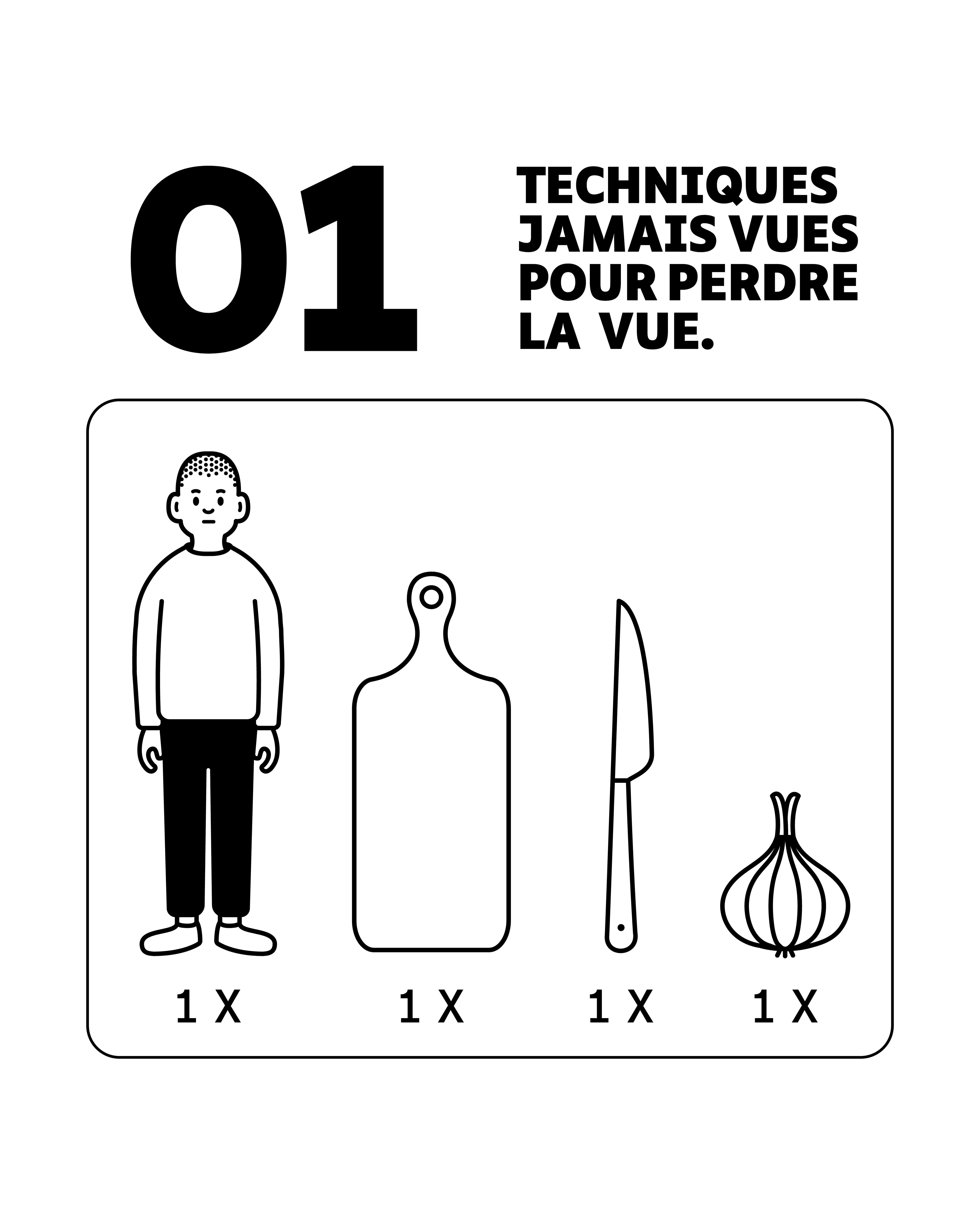 01

TECHNIQUES JAMAIS VUES POUR PERDRE LA VUE.

1 X

1 X

1 X

1 X